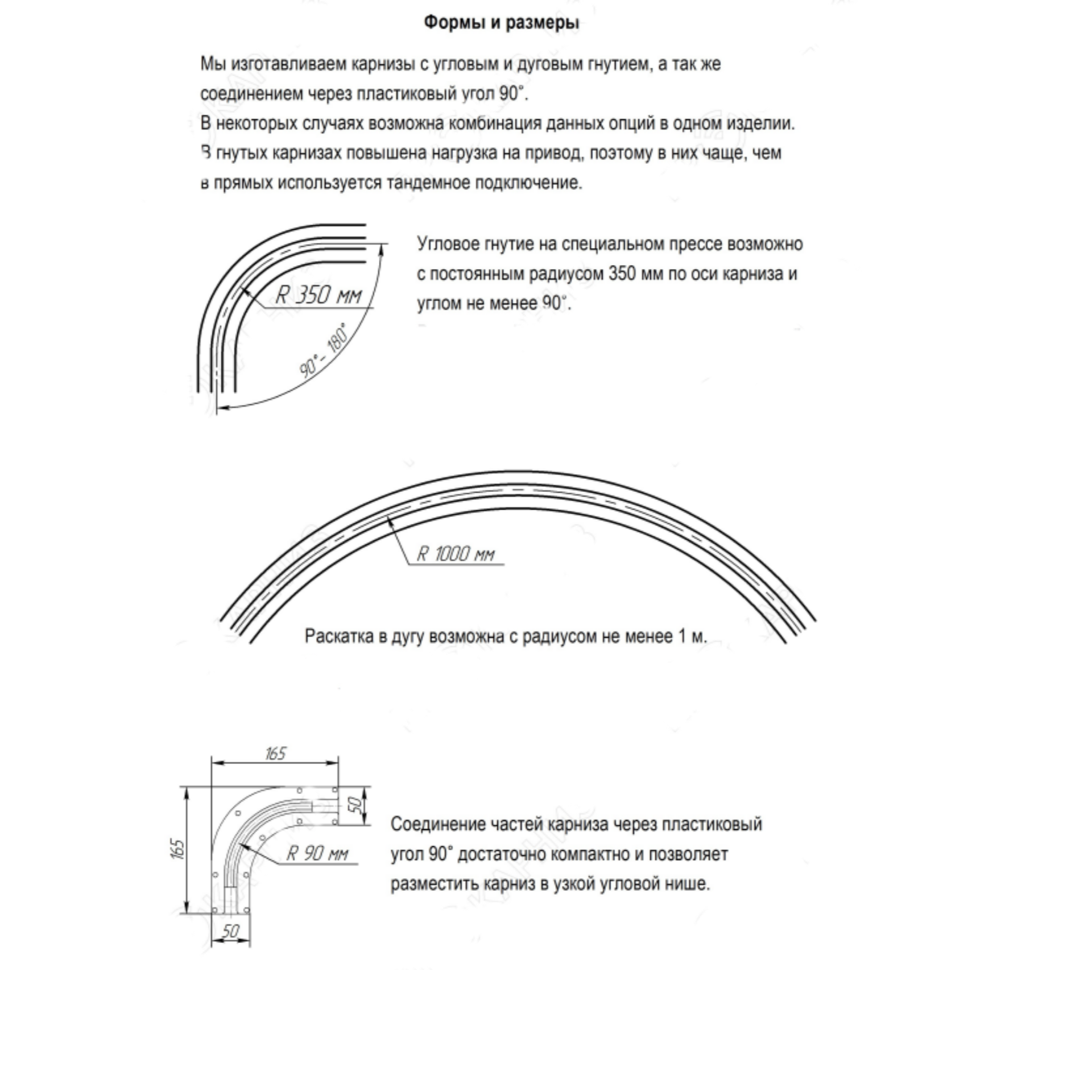 Формы и размеры

Мы изготавливаем карнизы с угловым и дуговым гнутием, а так же соединением через пластиковый угол 90°.
В некоторых случаях возможна комбинация данных опций в одном изделии.
В гнутых карнизах повышена нагрузка на привод, поэтому в них чаще, чем в прямых используется тандемное подключение.

R 350 мм

90°- 180°

Угловое гнутие на специальном прессе возможно с постоянным радиусом 350 мм по оси карниза и углом не менее 90°.

R 1000 мм

Раскатка в дугу возможна с радиусом не менее 1 м.

165

50

165

R 90 мм

50

Соединение частей карниза через пластиковый угол 90° достаточно компактно и позволяет разместить карниз в узкой угловой нише.